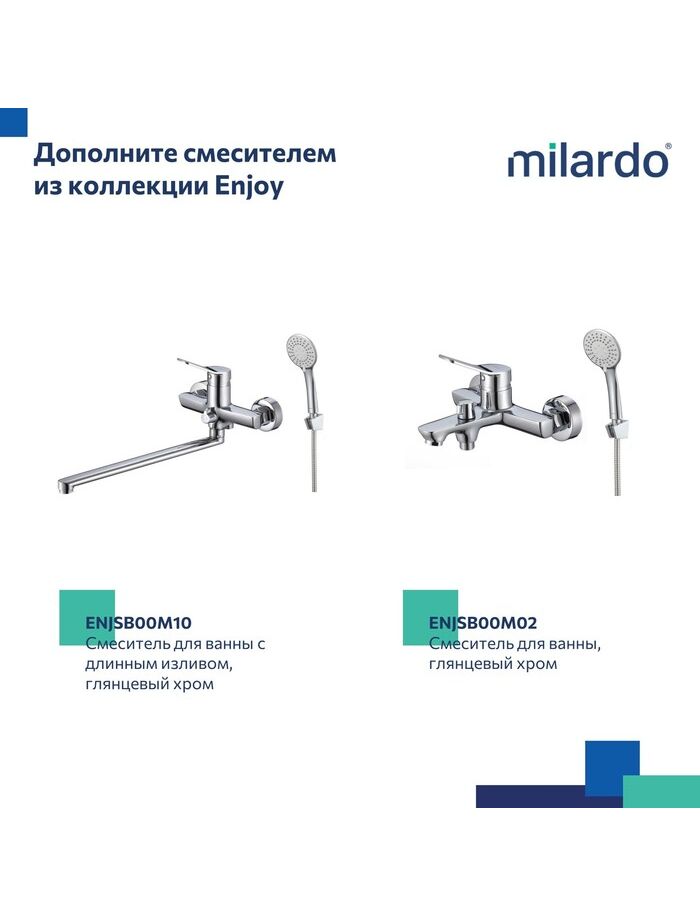 Дополните смесителем из коллекции Enjoy

milardo®

ENJSB00M10
Смеситель для ванны с длинным изливом, глянцевый хром

ENJSB00M02
Смеситель для ванны, глянцевый хром