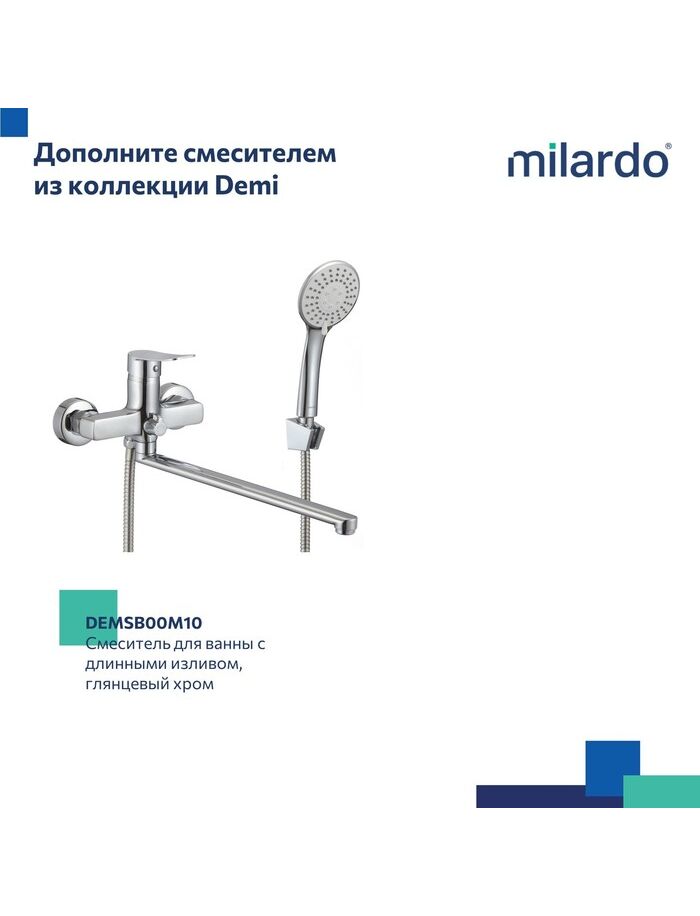 Дополните смесителем из коллекции Demi

milardo®

DEMSB00M10
Смеситель для ванны с длинными изливом, глянцевый хром