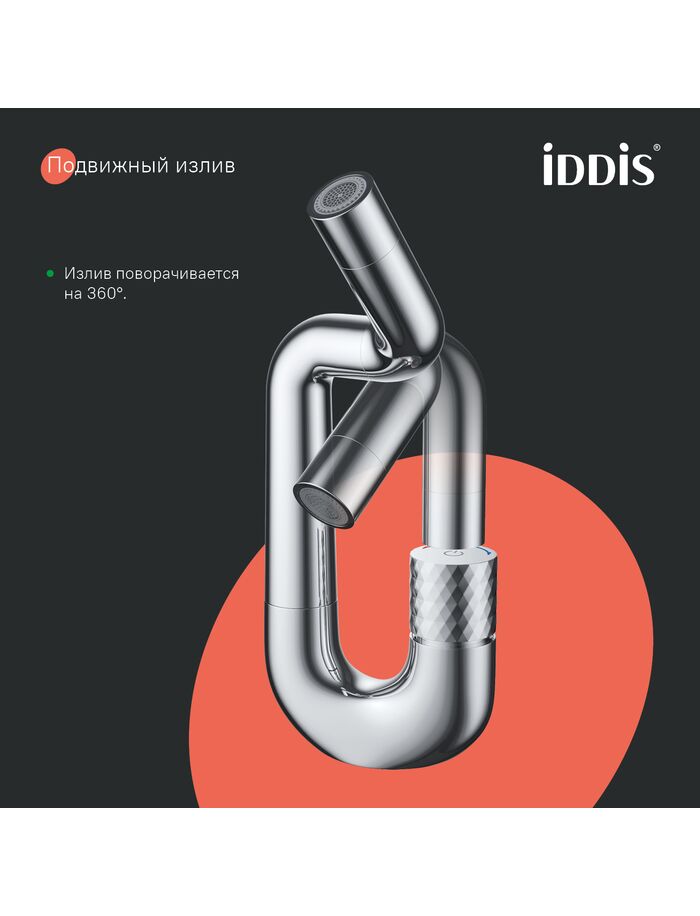 Подвижный излив

iDDiS®

Излив поворачивается на 360°.