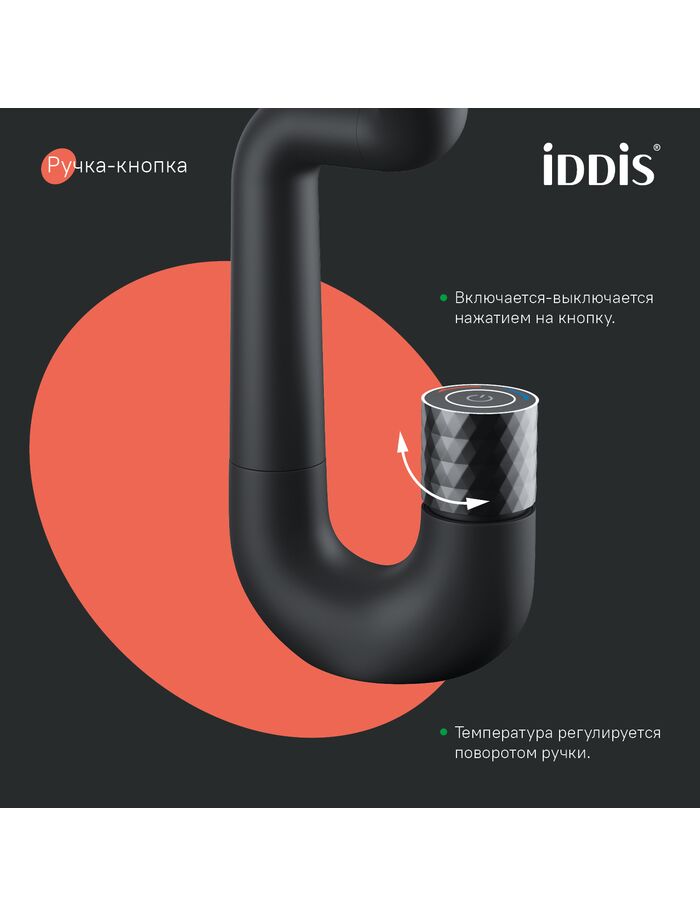 Ручка-кнопка

iDDiS®

Включается-выключается нажатием на кнопку.

Температура регулируется поворотом ручки.