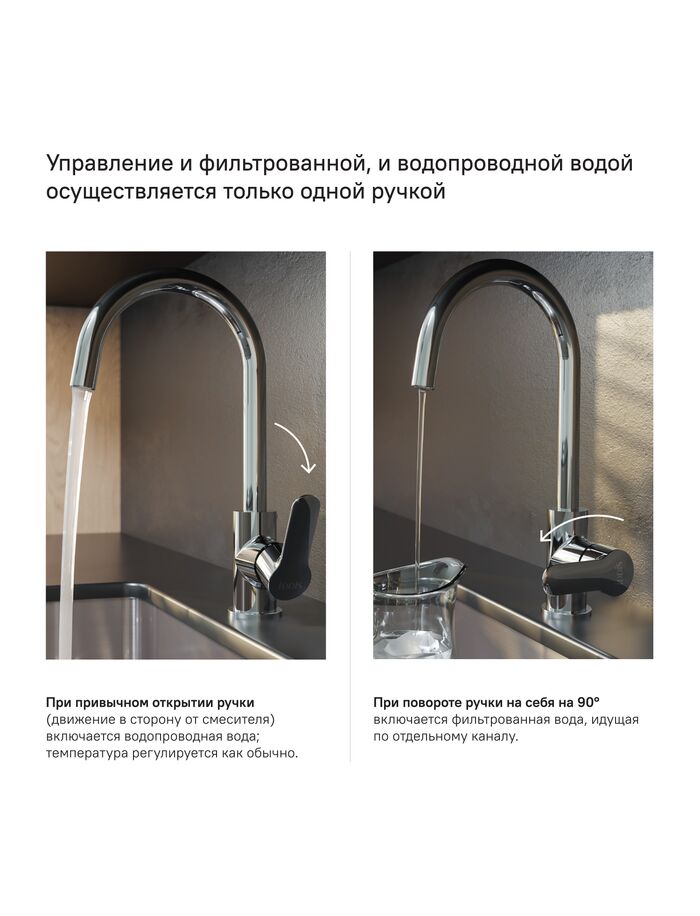 Управление и фильтрованной, и водопроводной водой осуществляется только одной ручкой

При привычном открытии ручки
(движение в сторону от смесителя) включается водопроводная вода; температура регулируется как обычно.

При повороте ручки на себя на 90°
включается фильтрованная вода, идущая по отдельному каналу.