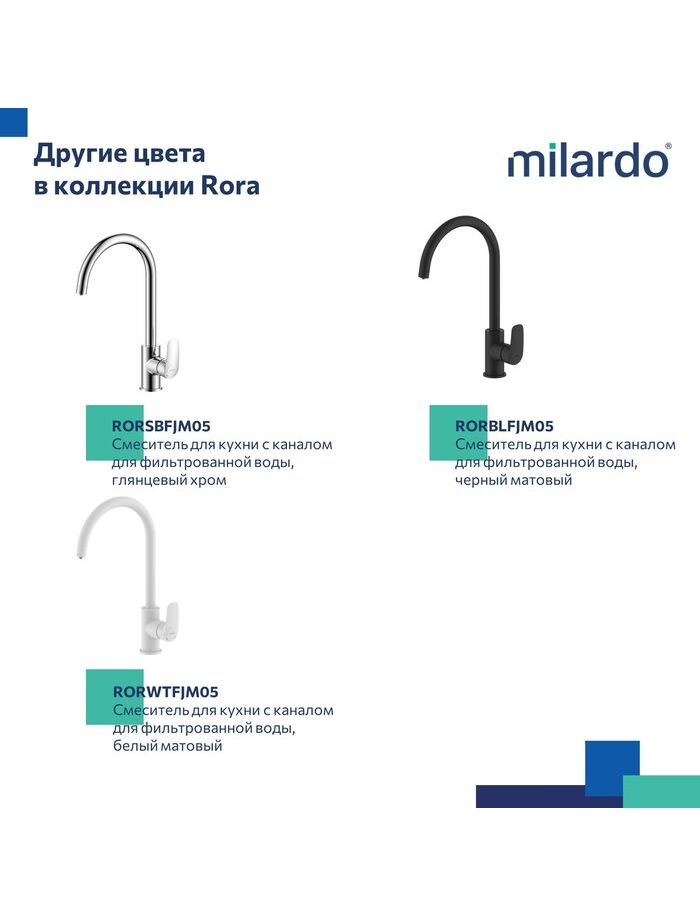 Другие цвета в коллекции Rora

milardo®

RORSBFJM05
Смеситель для кухни с каналом для фильтрованной воды, глянцевый хром

RORBLFJM05
Смеситель для кухни с каналом для фильтрованной воды, черный матовый

RORWTFJM05
Смеситель для кухни с каналом для фильтрованной воды, белый матовый