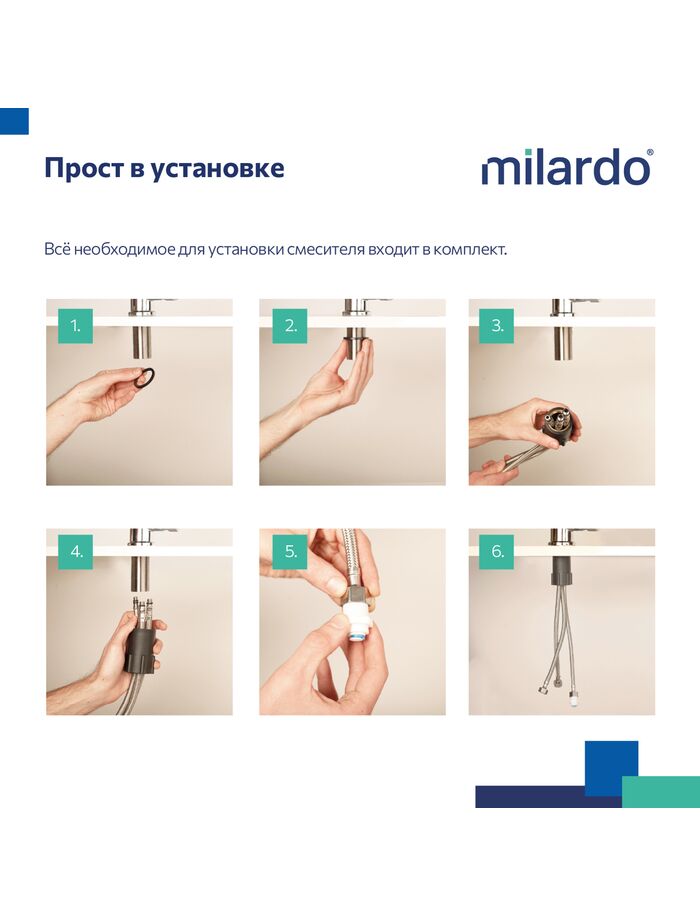 Прост в установке

milardo®

Всё необходимое для установки смесителя входит в комплект.

1.

2.

3.

4.

5.

6.