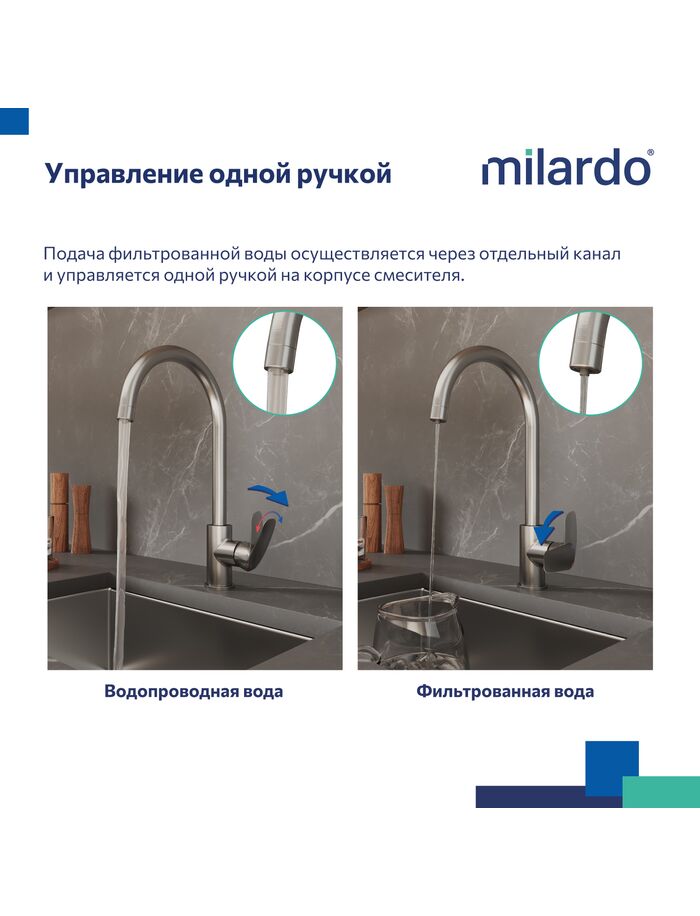 Управление одной ручкой

milardo®

Подача фильтрованной воды осуществляется через отдельный канал и управляется одной ручкой на корпусе смесителя.

Водопроводная вода

Фильтрованная вода