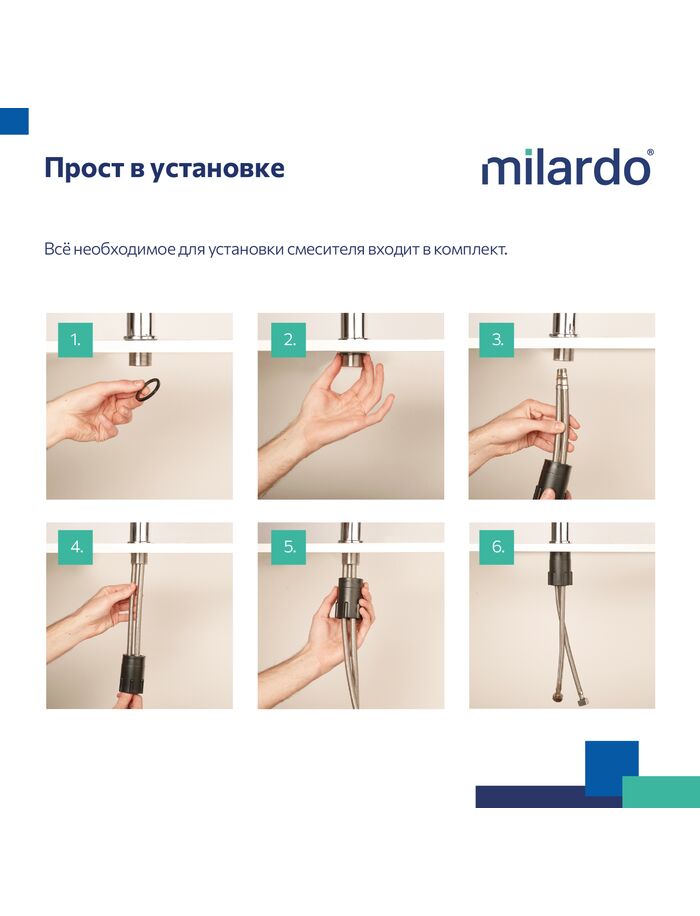 Прост в установке

milardo®

Всё необходимое для установки смесителя входит в комплект.

1.

2.

3.

4.

5.

6.