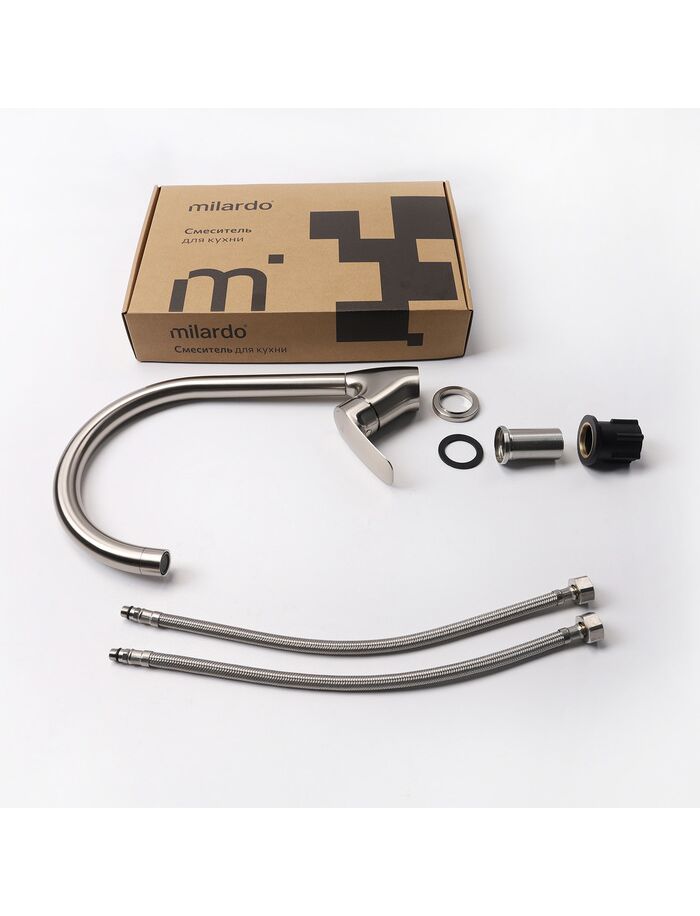 milardo
Смеситель для кухни
m

milardo
Смеситель для кухни