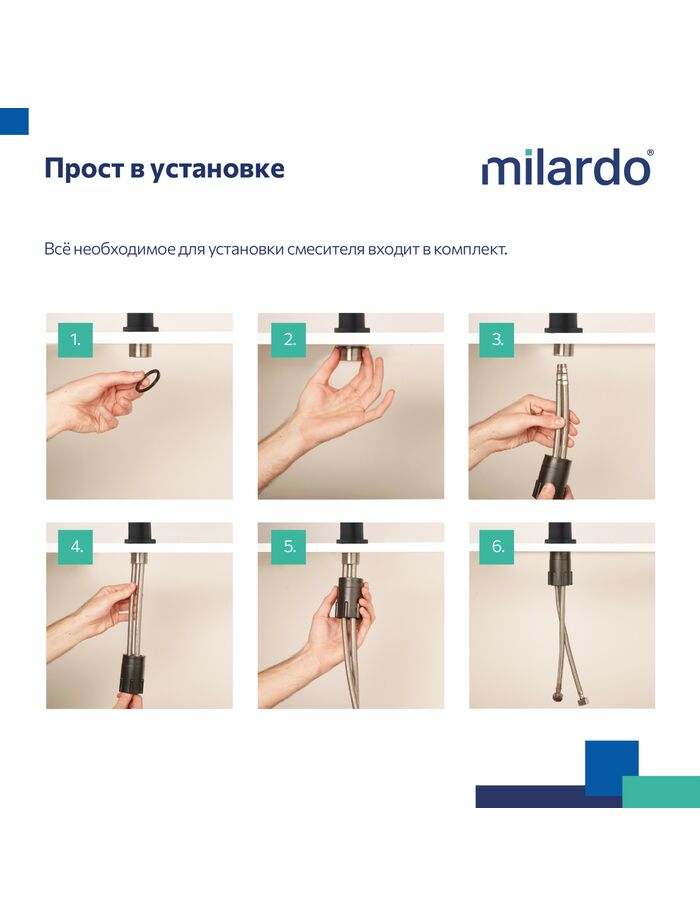 Прост в установке

milardo®

Всё необходимое для установки смесителя входит в комплект.

1.

2.

3.

4.

5.

6.