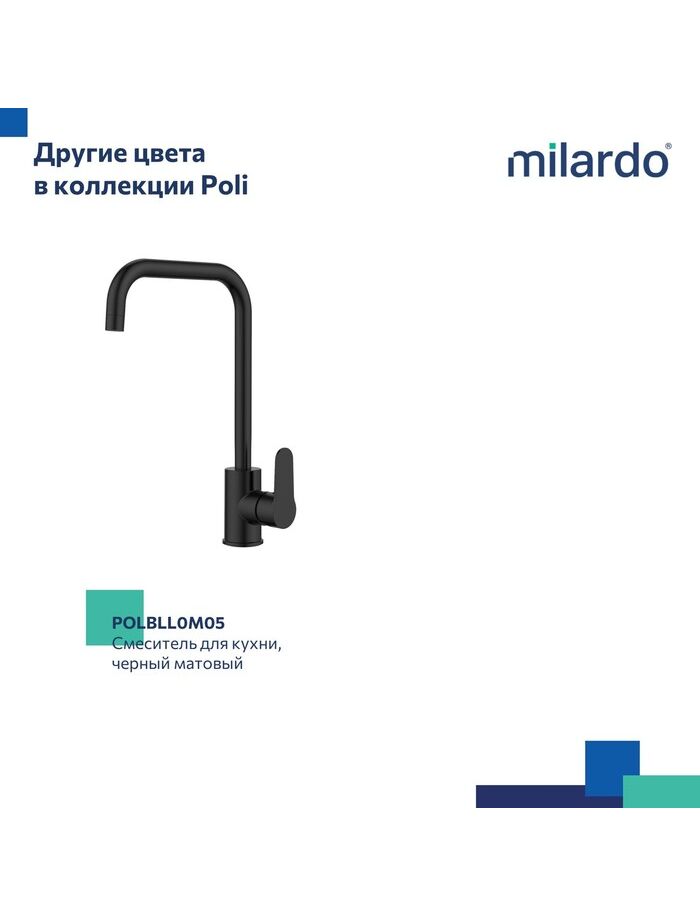 Другие цвета
в коллекции Poli

milardo®

POLBLL0M05
Смеситель для кухни,
черный матовый