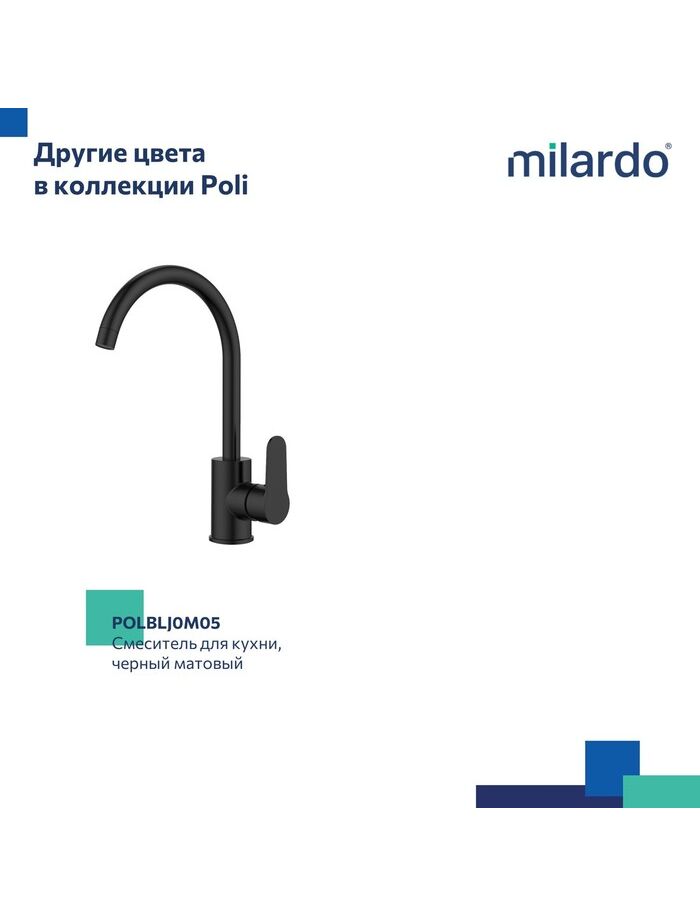 Другие цвета
в коллекции Poli

milardo®

POLBLJ0M05
Смеситель для кухни, черный матовый