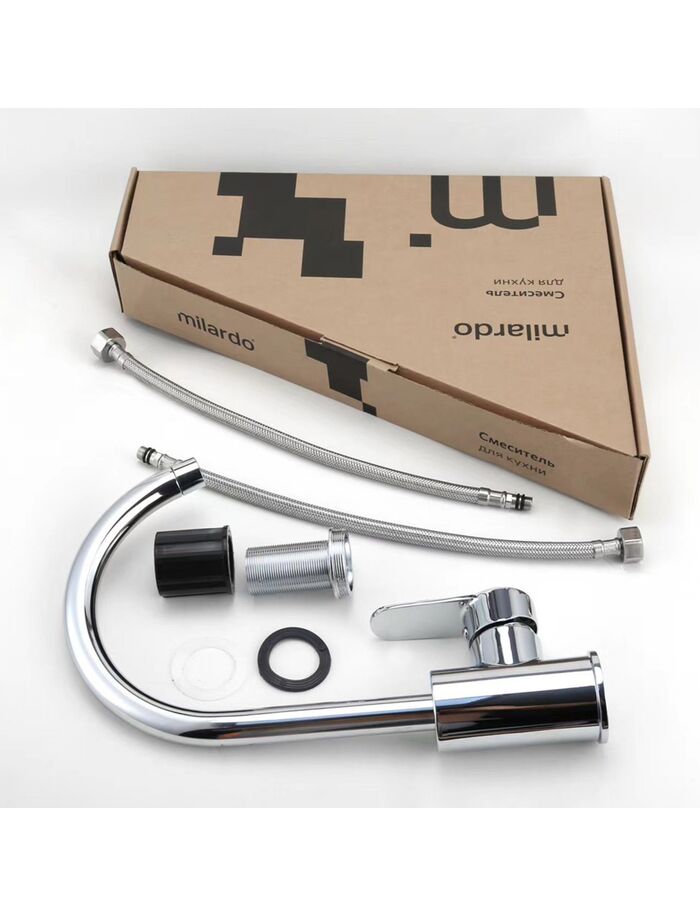 m.

Смеситель
для кухни

milardo

milardo

Смеситель
для кухни