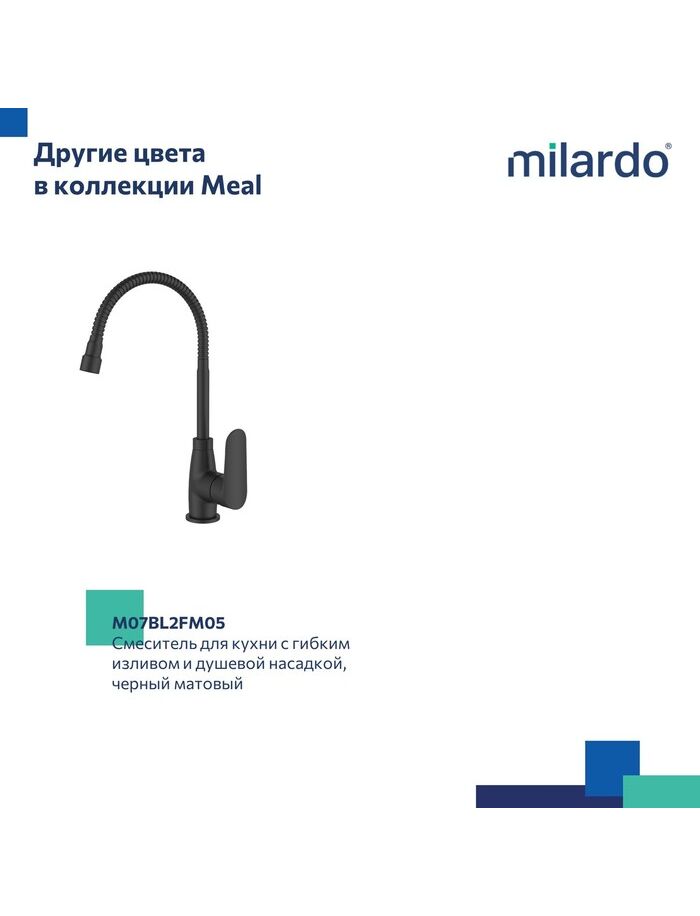 Другие цвета в коллекции Meal

milardo®

M07BL2FM05
Смеситель для кухни с гибким изливом и душевой насадкой, черный матовый