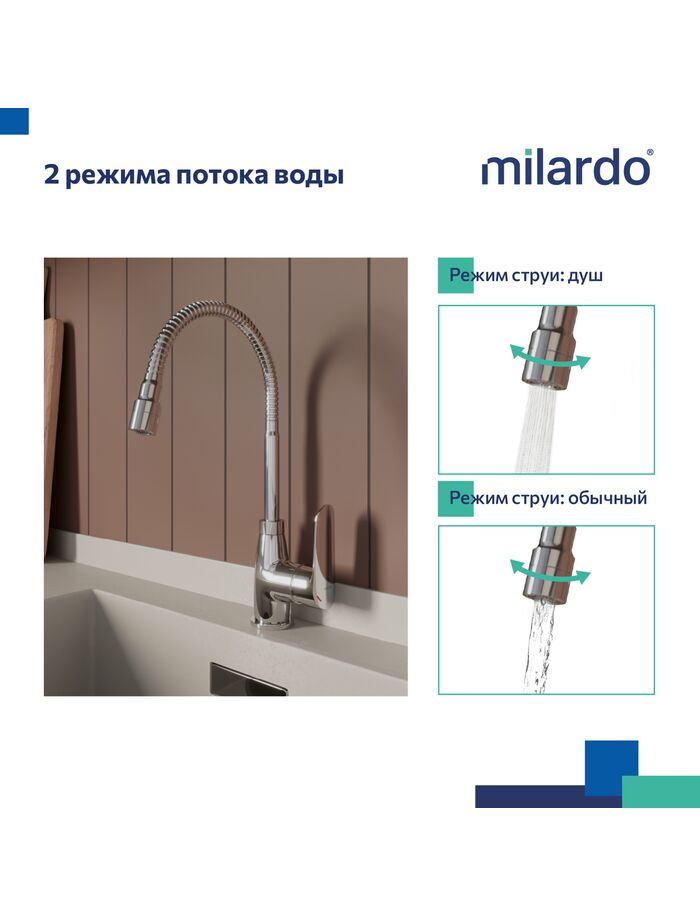 2 режима потока воды

milardo®

Режим струи: душ

Режим струи: обычный