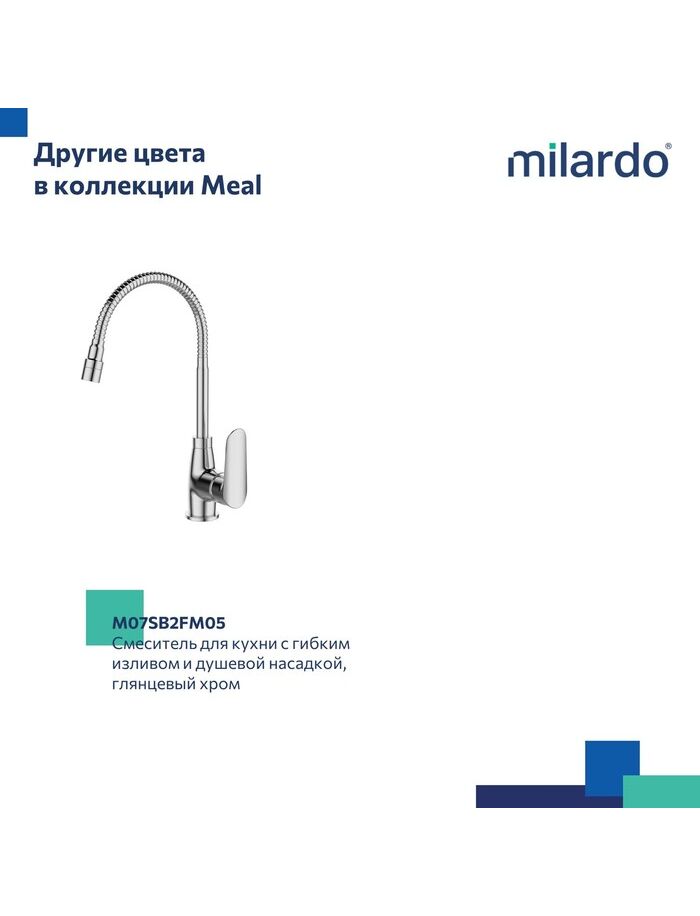 Другие цвета в коллекции Meal

milardo®

M07SB2FM05
Смеситель для кухни с гибким изливом и душевой насадкой, глянцевый хром