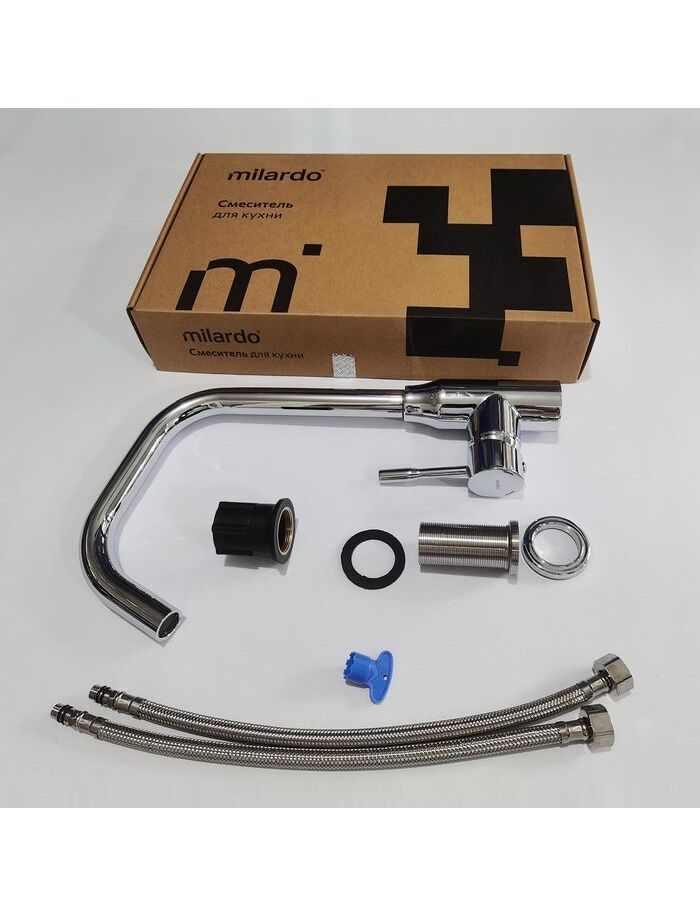 milardo
Смеситель
для кухни

m

milardo
Смеситель для кухни