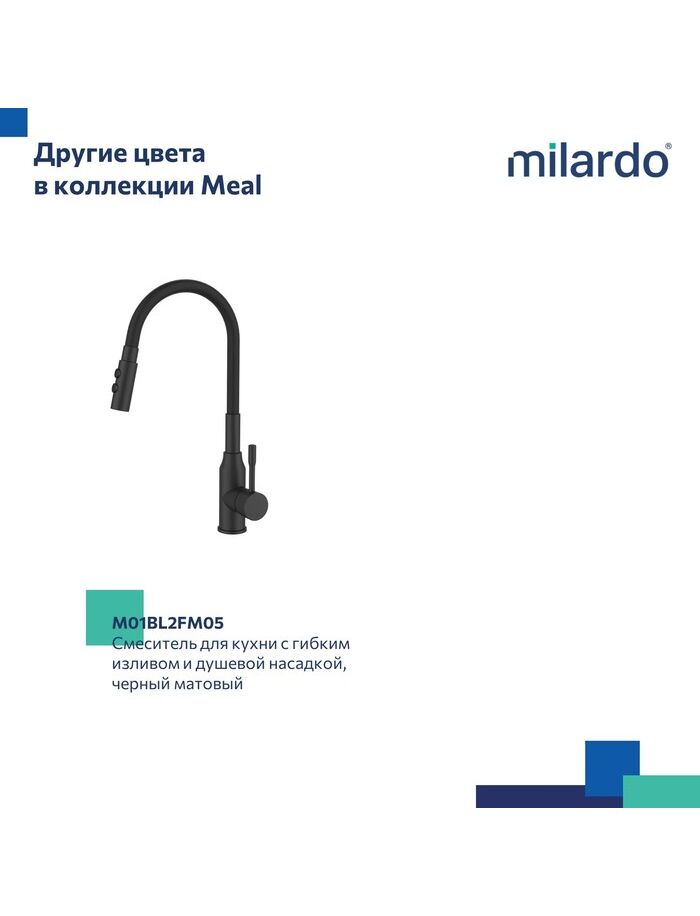 Другие цвета
в коллекции Meal

milardo®

M01BL2FM05
Смеситель для кухни с гибким изливом и душевой насадкой, черный матовый