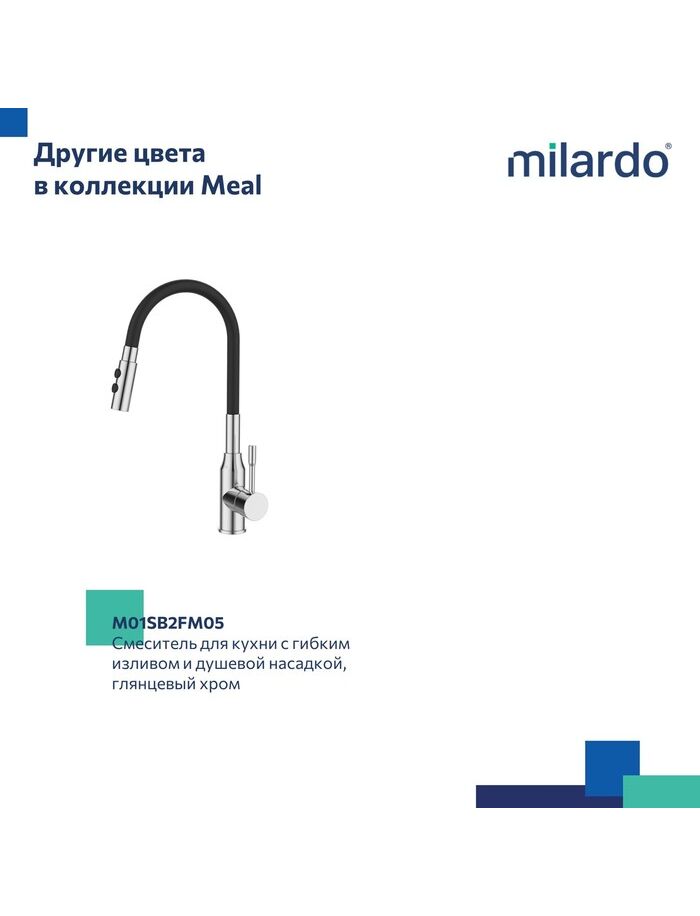 Другие цвета
в коллекции Meal

milardo®

M01SB2FM05
Смеситель для кухни с гибким изливом и душевой насадкой, глянцевый хром