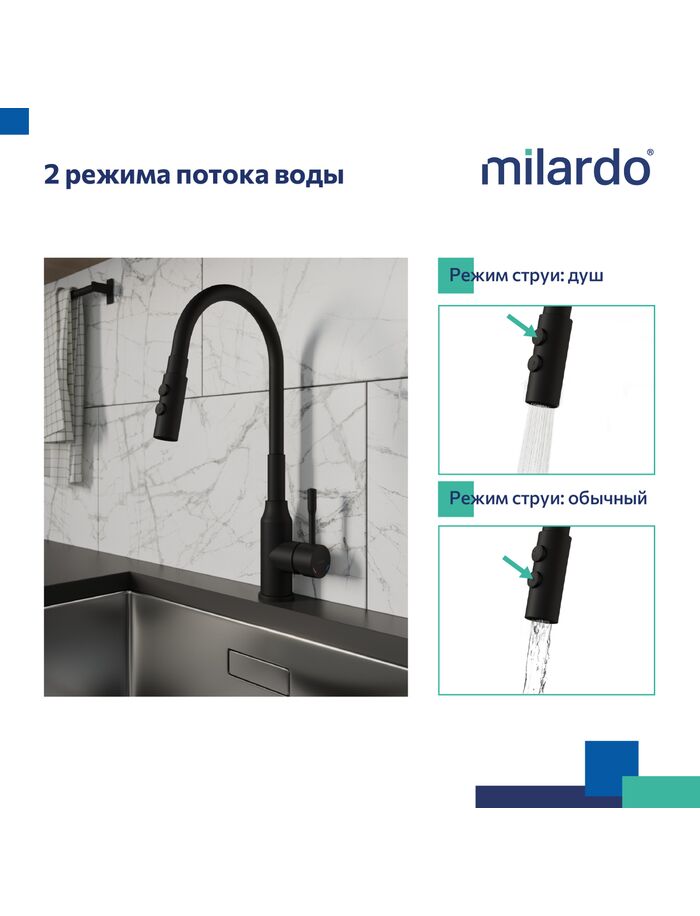 2 режима потока воды

milardo®

Режим струи: душ

Режим струи: обычный