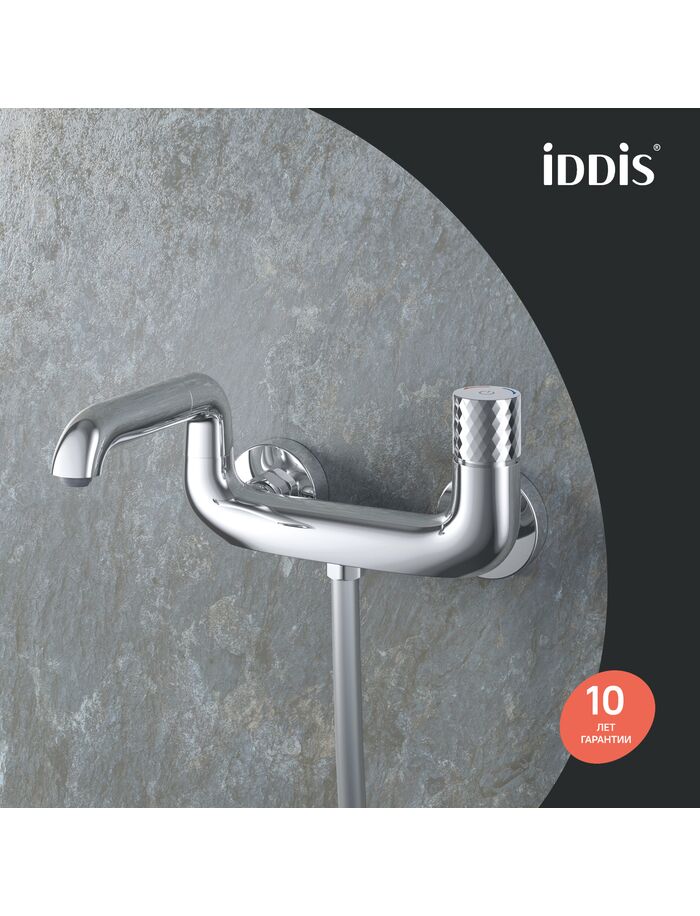 iDDiS®

10
ЛЕТ
ГАРАНТИИ