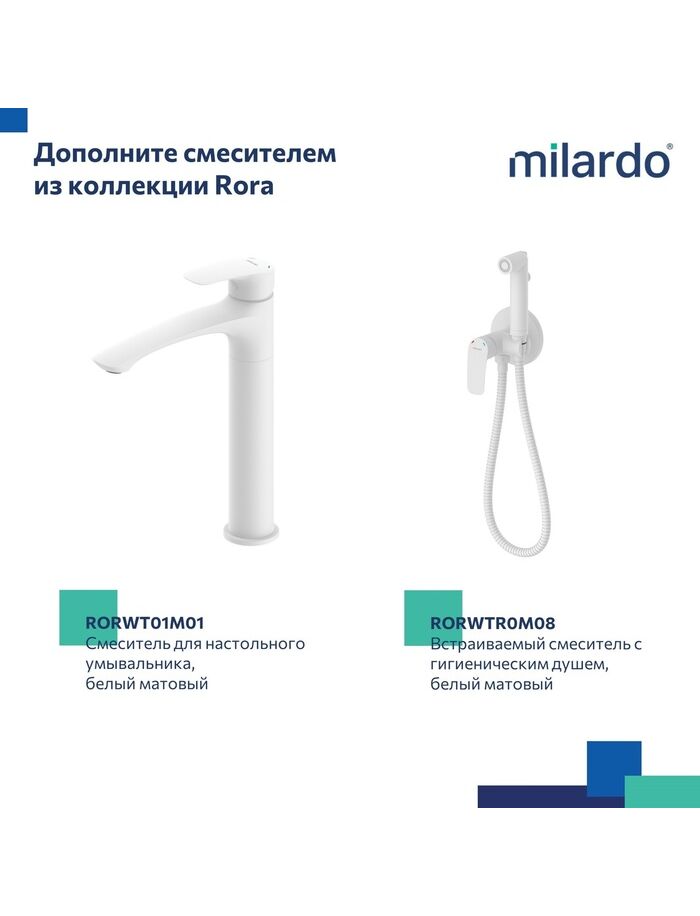 Дополните смесителем из коллекции Rora

milardo®

RORWT01M01
Смеситель для настольного умывальника,
белый матовый

RORWTR0M08
Встраиваемый смеситель с гигиеническим душем,
белый матовый