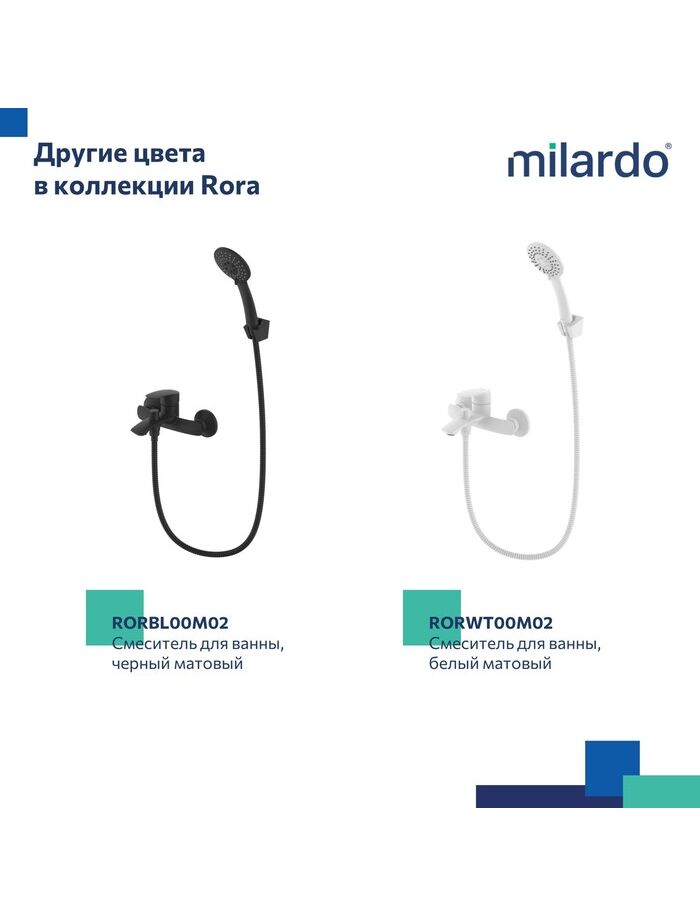 Другие цвета в коллекции Rora

milardo®

RORBL00M02
Смеситель для ванны, черный матовый

RORWT00M02
Смеситель для ванны, белый матовый