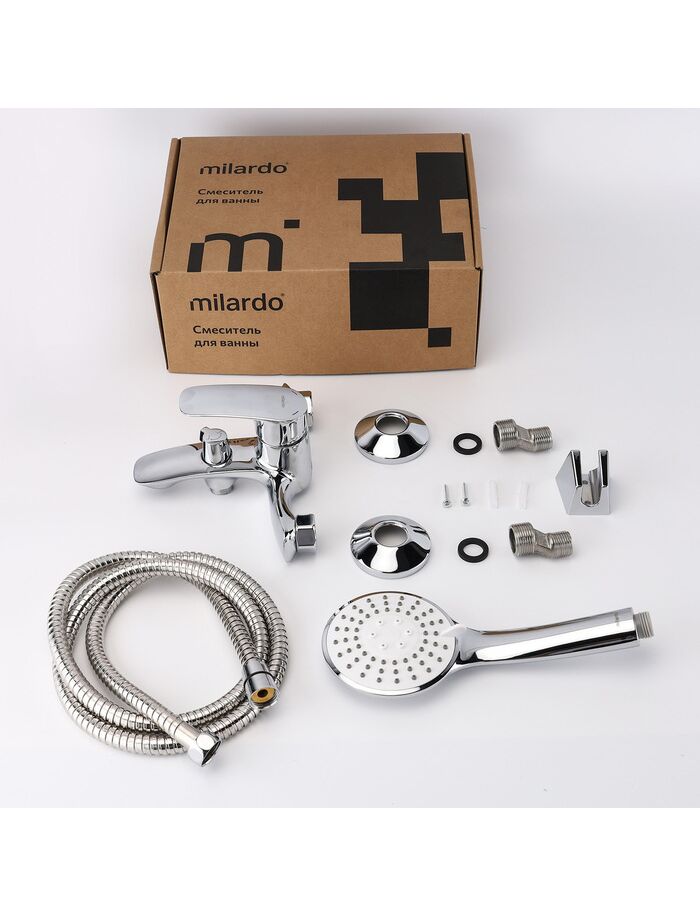 milardo
Смеситель для ванны

m

milardo
Смеситель для ванны