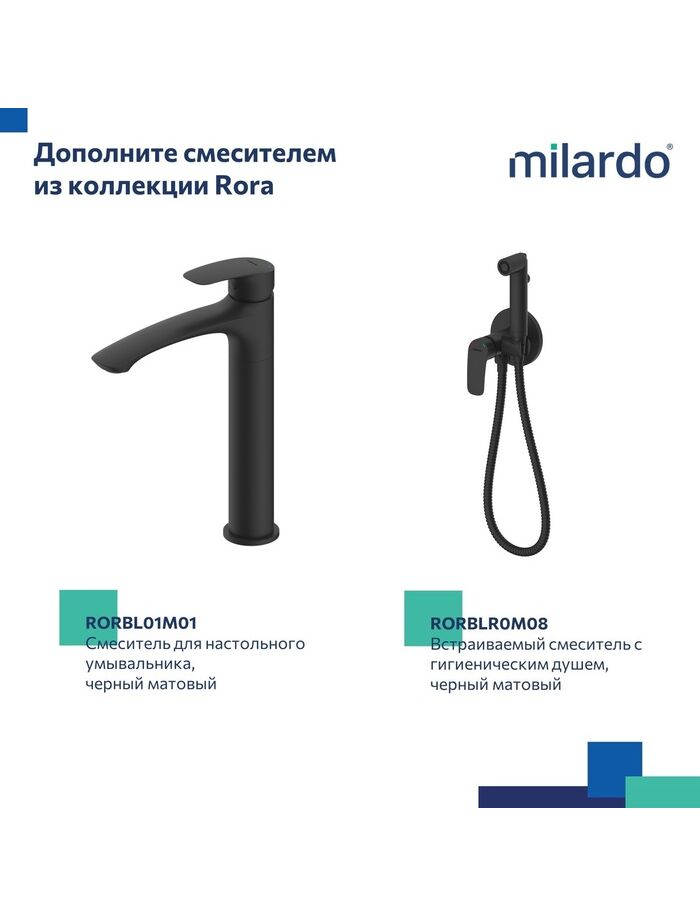 Дополните смесителем из коллекции Rora

milardo®

RORBL01M01
Смеситель для настольного умывальника, черный матовый

RORBLR0M08
Встраиваемый смеситель с гигиеническим душем, черный матовый