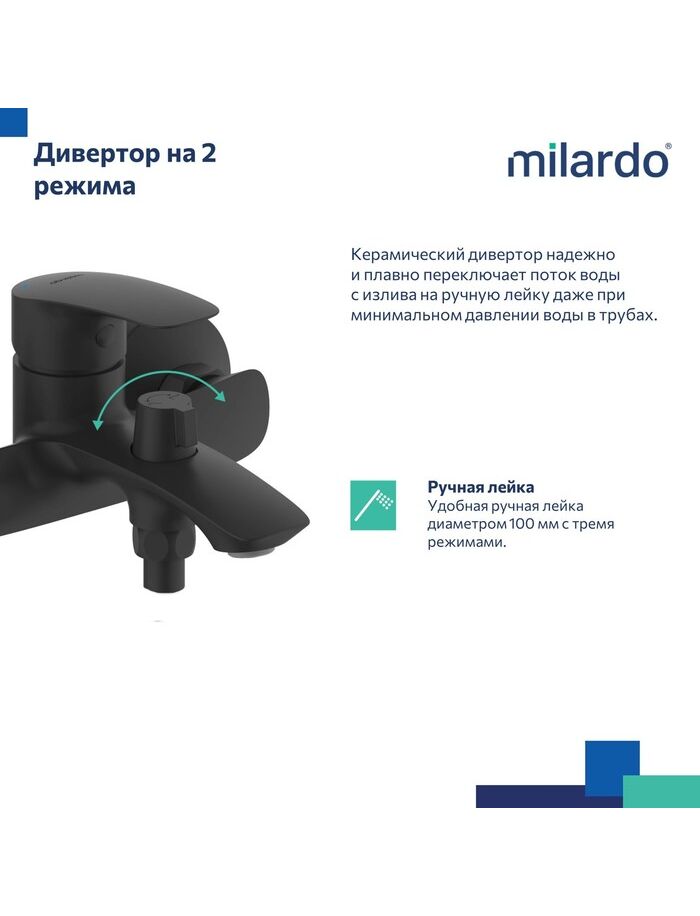 Дивертор на 2 режима

milardo®

Керамический дивертор надежно и плавно переключает поток воды с излива на ручную лейку даже при минимальном давлении воды в трубах.

Ручная лейка
Удобная ручная лейка диаметром 100 мм с тремя режимами.