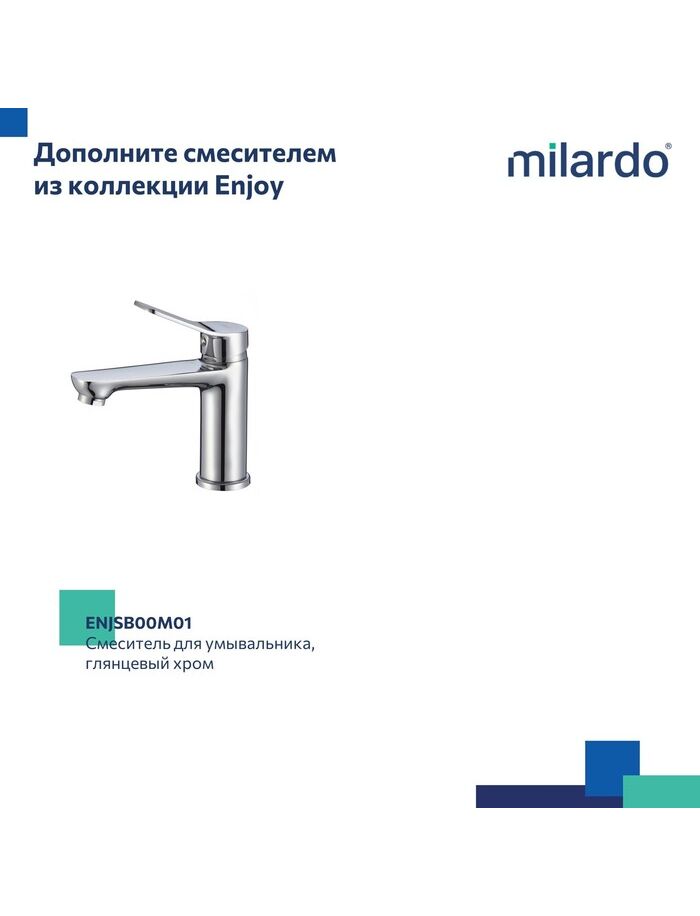 Дополните смесителем из коллекции Enjoy

milardo®

ENJSB00M01
Смеситель для умывальника, глянцевый хром