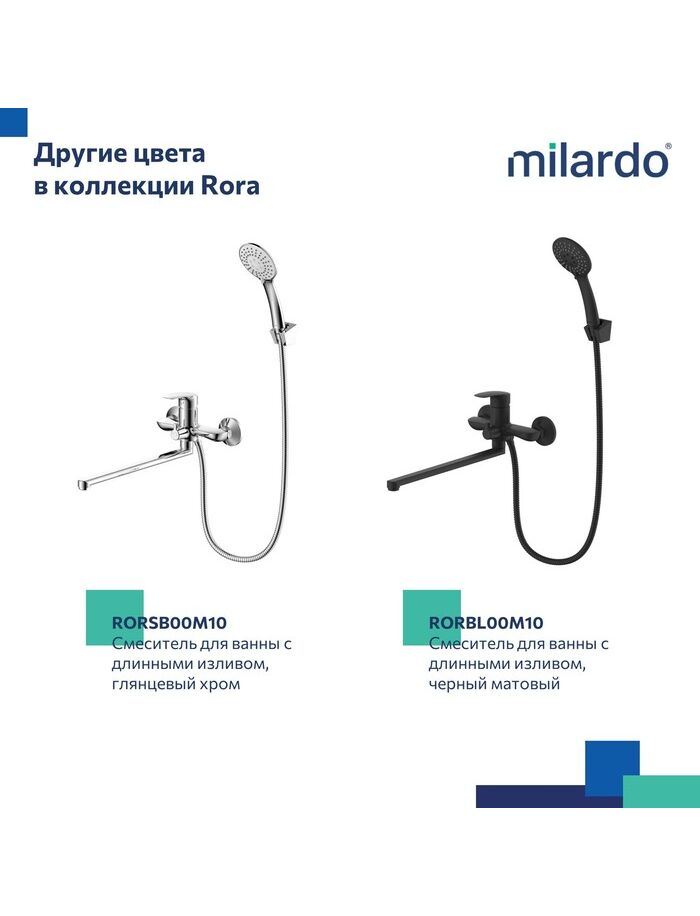 Другие цвета в коллекции Rora

milardo®

RORSB00M10
Смеситель для ванны с длинными изливом, глянцевый хром

RORBL00M10
Смеситель для ванны с длинными изливом, черный матовый