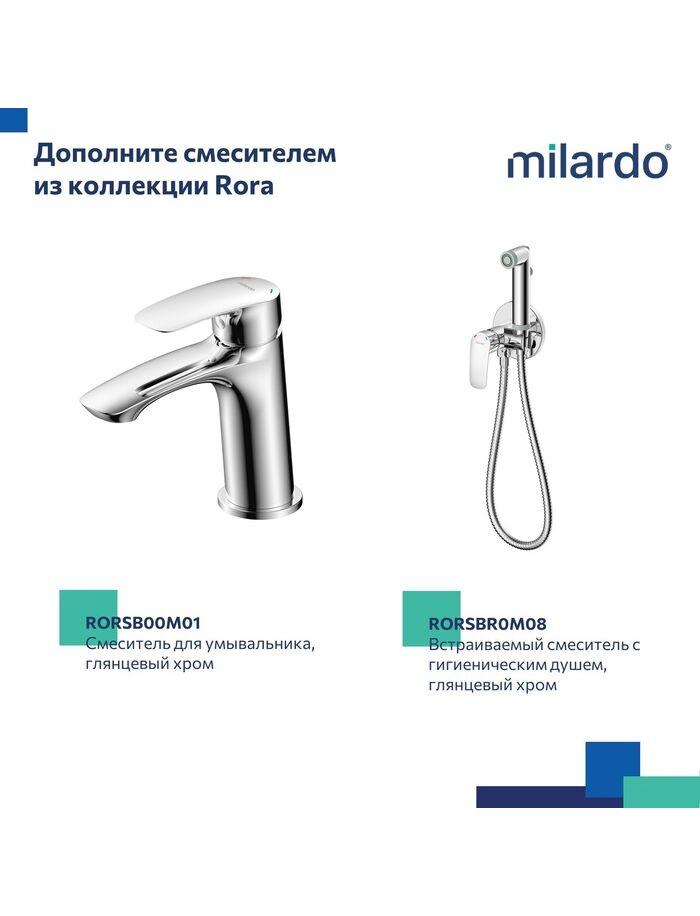 Дополните смесителем из коллекции Rora

milardo®

RORSB00M01
Смеситель для умывальника, глянцевый хром

RORSBR0M08
Встраиваемый смеситель с гигиеническим душем, глянцевый хром