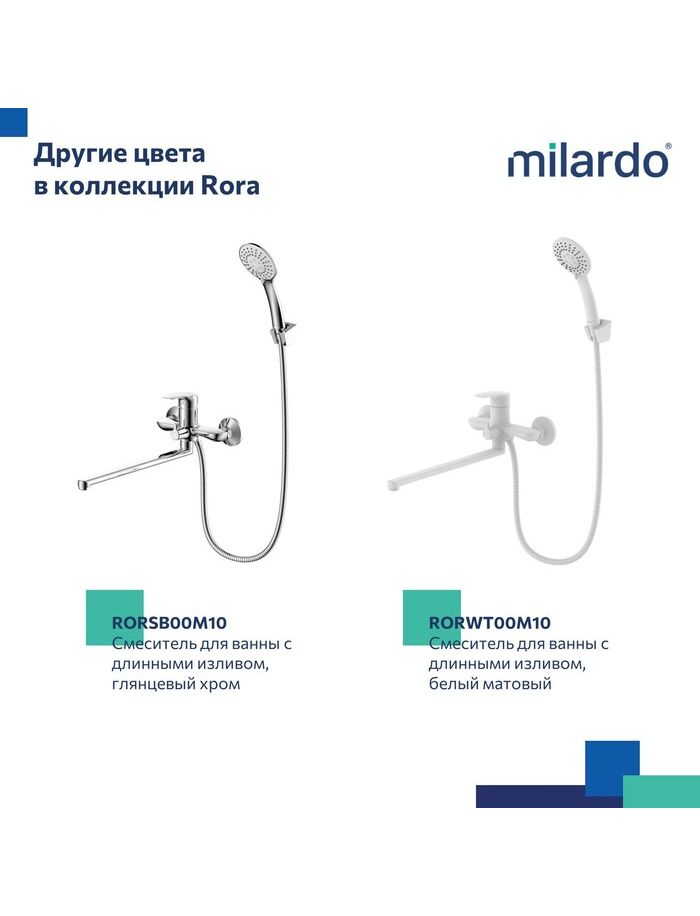 Другие цвета в коллекции Rora

milardo®

RORSB00M10
Смеситель для ванны с длинными изливом, глянцевый хром

RORWT00M10
Смеситель для ванны с длинными изливом, белый матовый