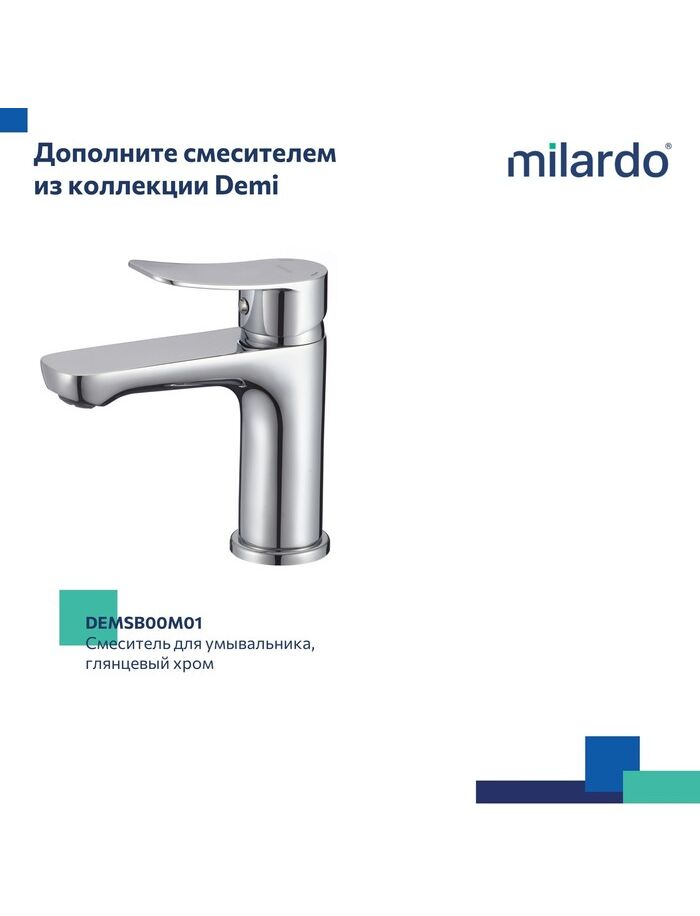 Дополните смесителем из коллекции Demi

milardo®

DEMSB00M01
Смеситель для умывальника, глянцевый хром