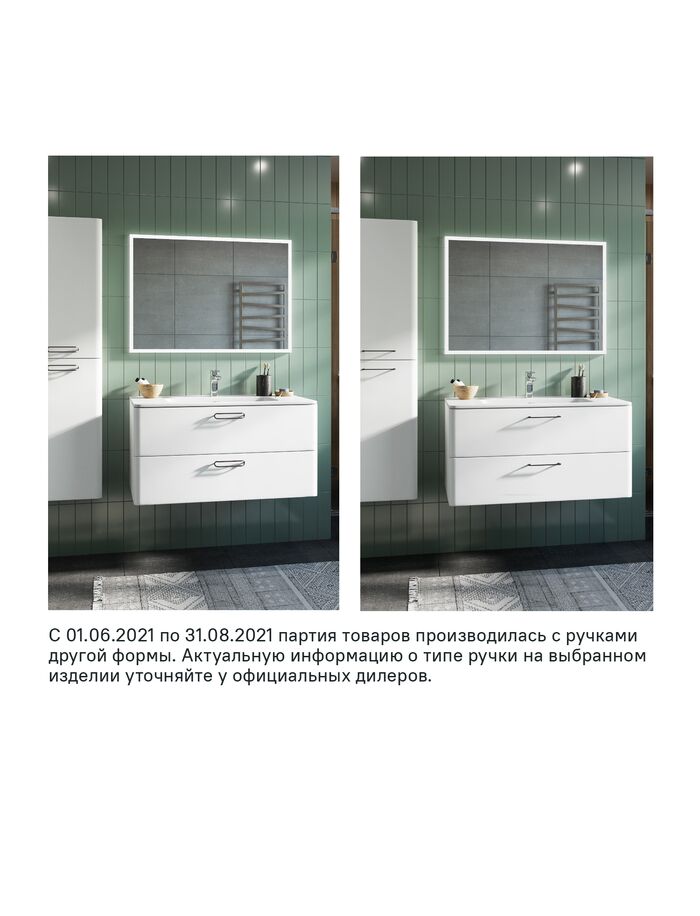 С 01.06.2021 по 31.08.2021 партия товаров производилась с ручками другой формы. Актуальную информацию о типе ручки на выбранном изделии уточняйте у официальных дилеров.