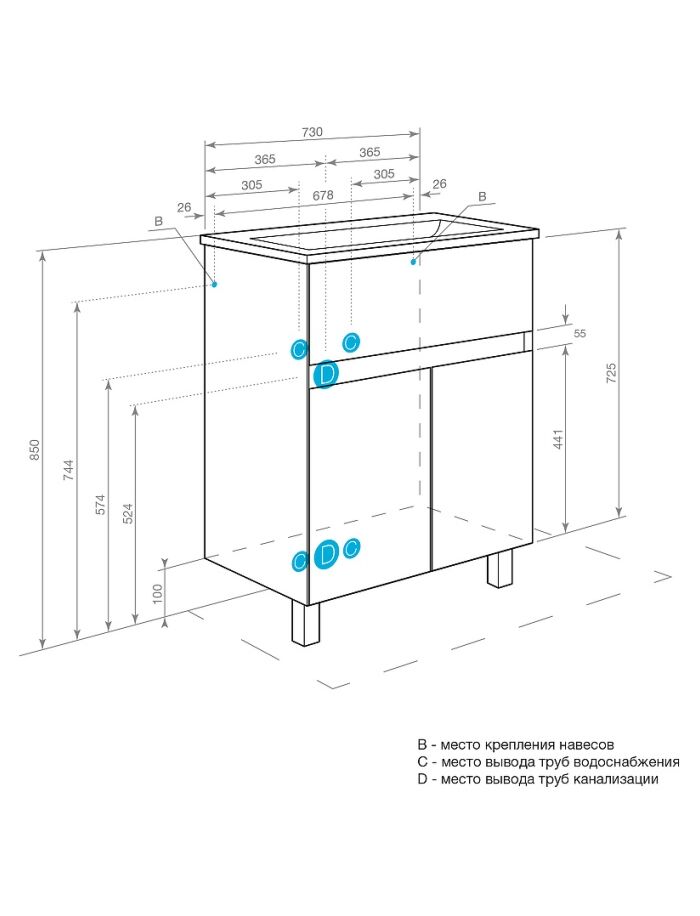 730
365
365
305
305
26
678
26
B
B
C
C
D
55
725
441
850
744
574
524
100
C
D
C

B - место крепления навесов
C - место вывода труб водоснабжения
D - место вывода труб канализации