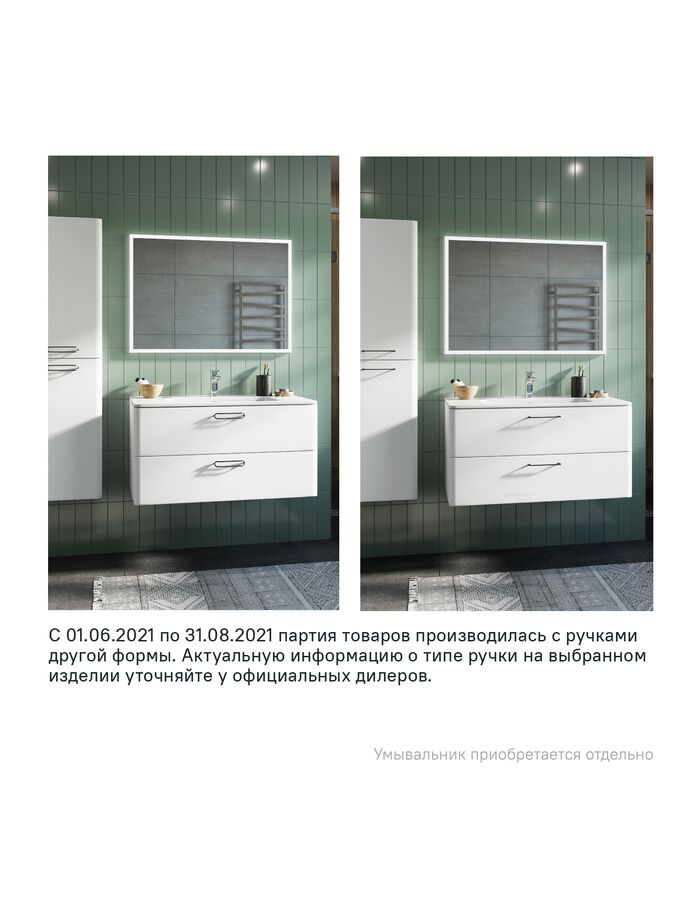 С 01.06.2021 по 31.08.2021 партия товаров производилась с ручками другой формы. Актуальную информацию о типе ручки на выбранном изделии уточняйте у официальных дилеров.

Умывальник приобретается отдельно