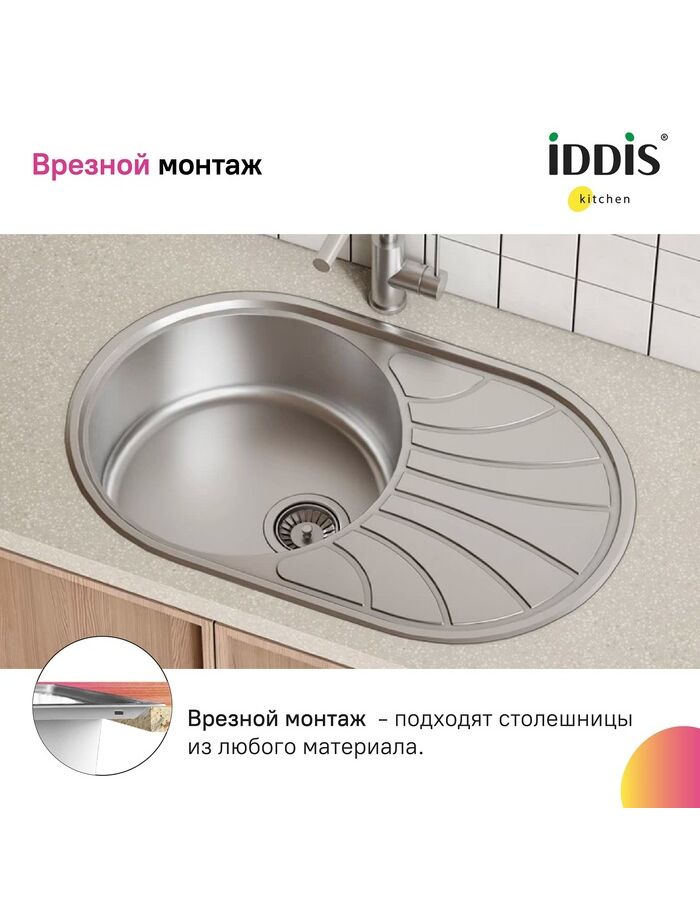 Врезной монтаж

iDDiS®
kitchen

Врезной монтаж – подходят столешницы из любого материала.