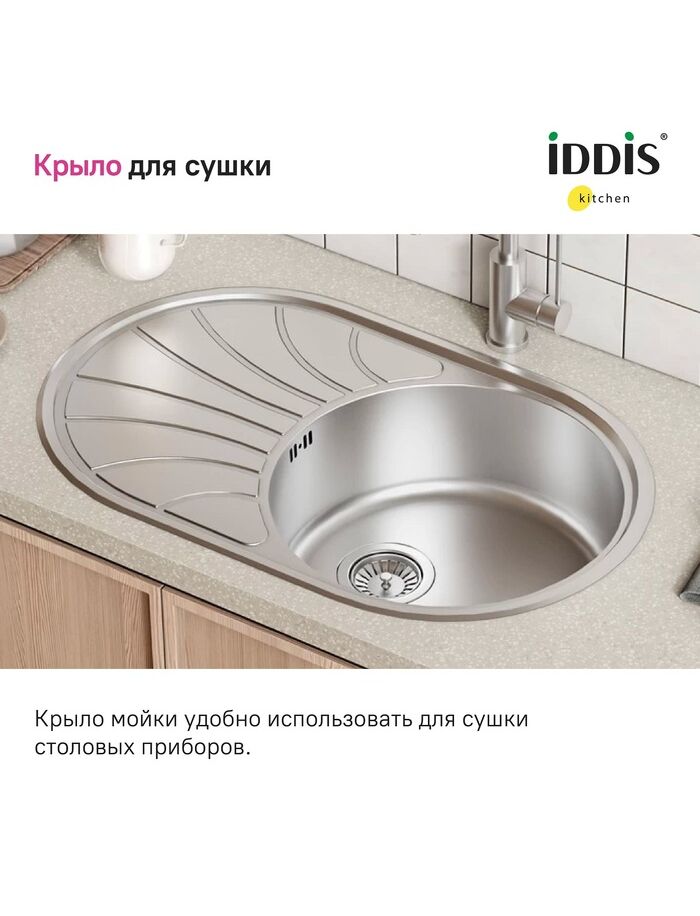 Крыло для сушки

iDDiS®
kitchen

Крыло мойки удобно использовать для сушки столовых приборов.