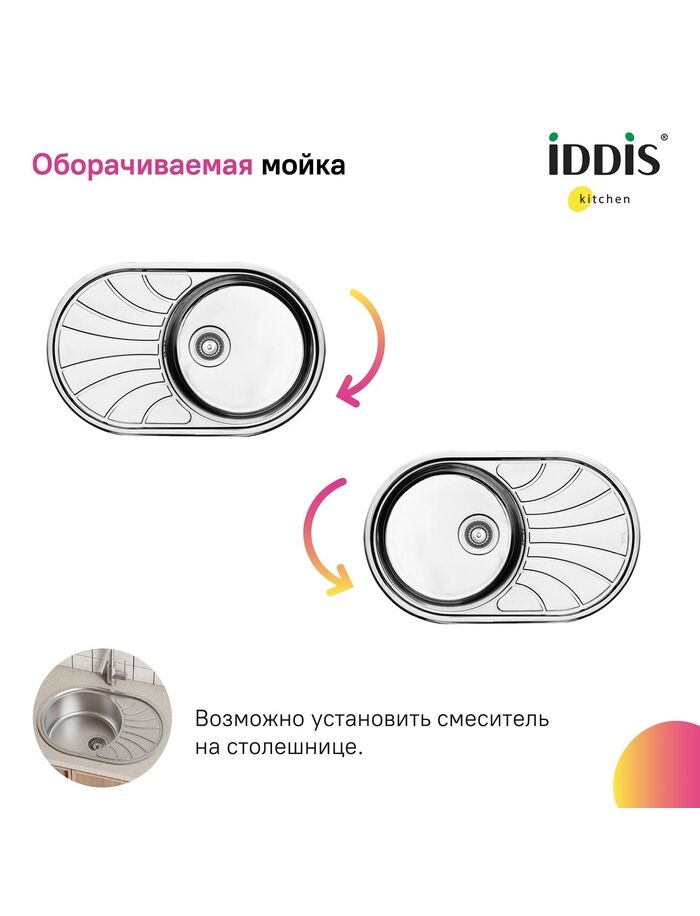 Оборачиваемая мойка

iDDiS®
kitchen

Возможно установить смеситель на столешнице.