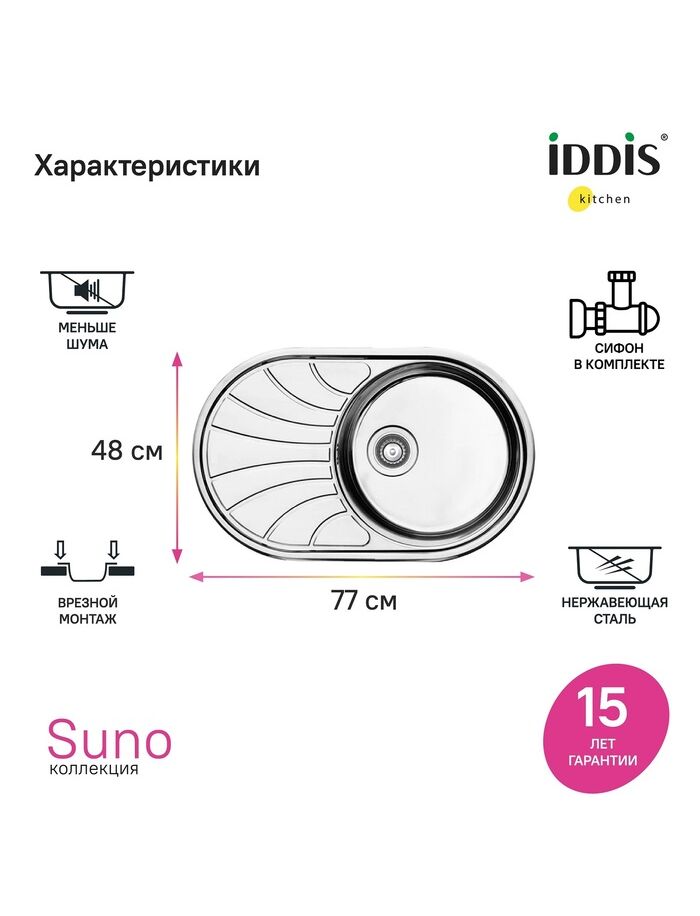 Характеристики

iDDiS®
kitchen

МЕНЬШЕ ШУМА

СИФОН В КОМПЛЕКТЕ

48 см

ВРЕЗНОЙ МОНТАЖ

77 см

НЕРЖАВЕЮЩАЯ СТАЛЬ

Suno
коллекция

15
ЛЕТ
ГАРАНТИИ