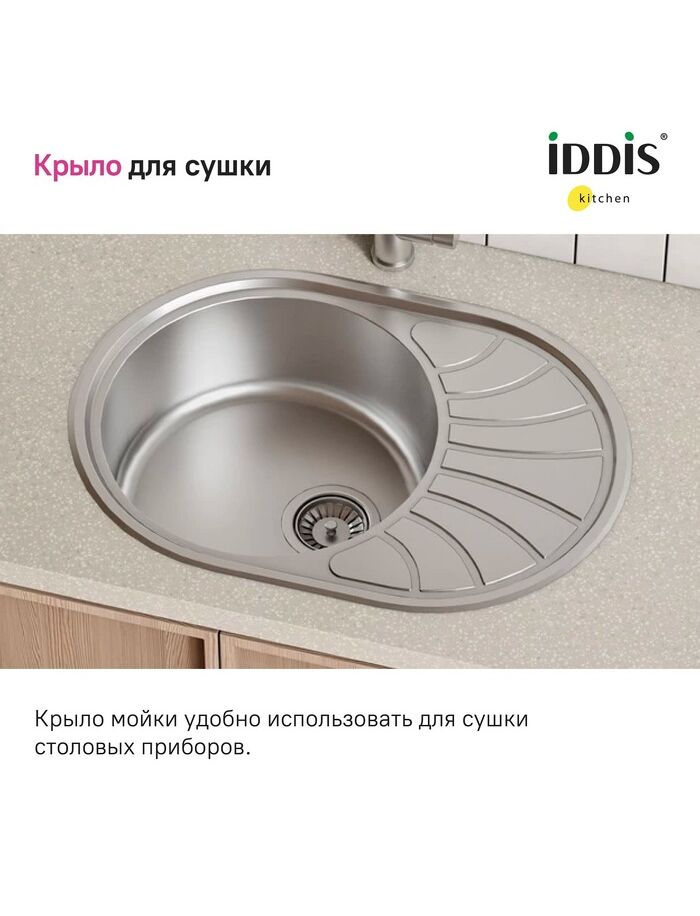 Крыло для сушки

iDDiS®
kitchen

Крыло мойки удобно использовать для сушки столовых приборов.