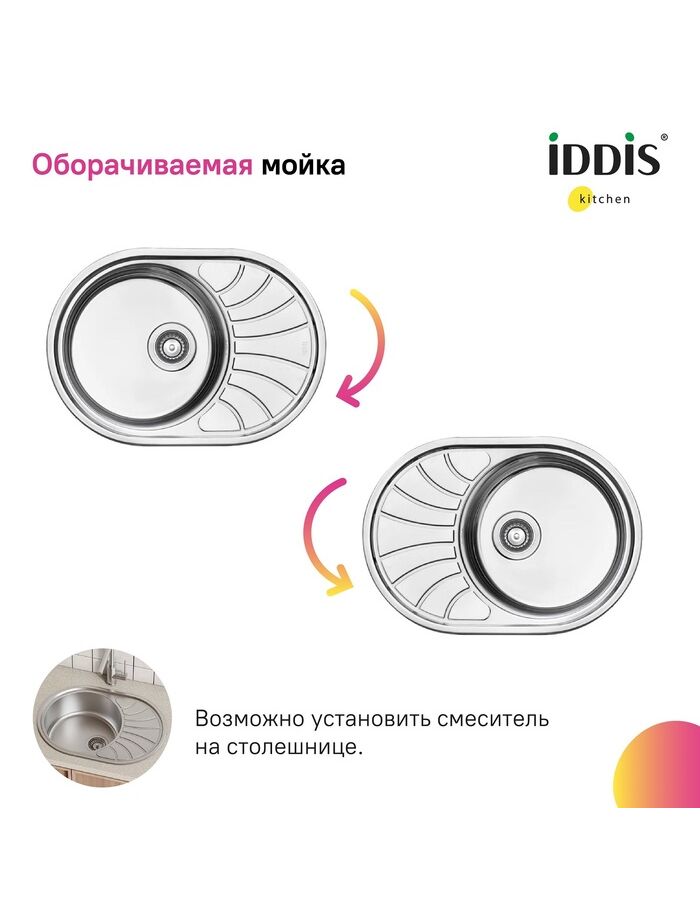 Оборачиваемая мойка

iDDiS®
kitchen

Возможно установить смеситель на столешнице.