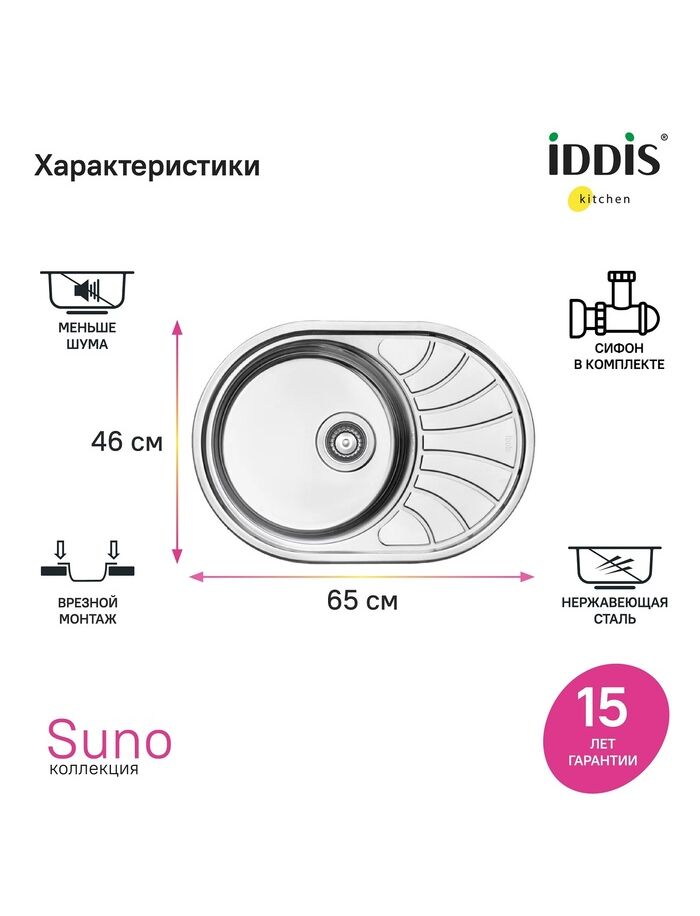 Характеристики

iDDiS®
kitchen

МЕНЬШЕ ШУМА

СИФОН В КОМПЛЕКТЕ

46 см

ВРЕЗНОЙ МОНТАЖ

65 см

НЕРЖАВЕЮЩАЯ СТАЛЬ

Suno
коллекция

15
ЛЕТ
ГАРАНТИИ