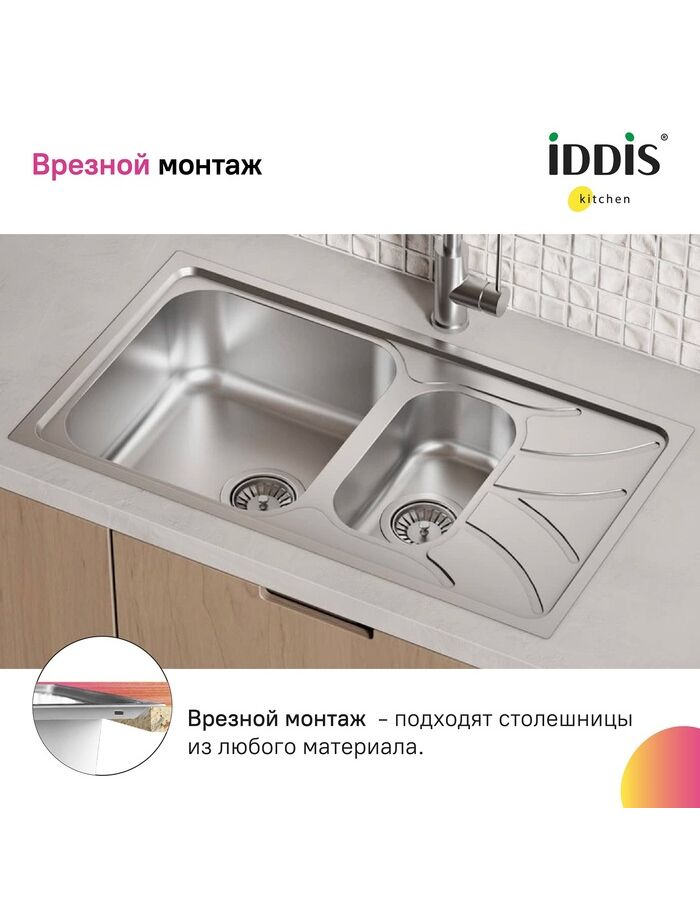 Врезной монтаж

iDDiS®
kitchen

Врезной монтаж – подходят столешницы из любого материала.