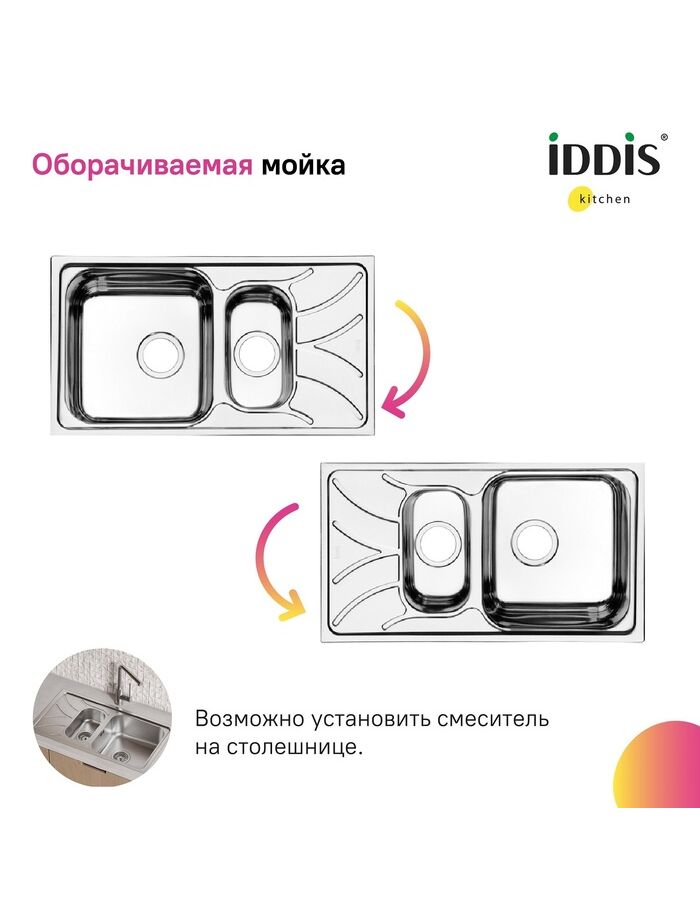 Оборачиваемая мойка

iDDiS®
kitchen

Возможно установить смеситель на столешнице.