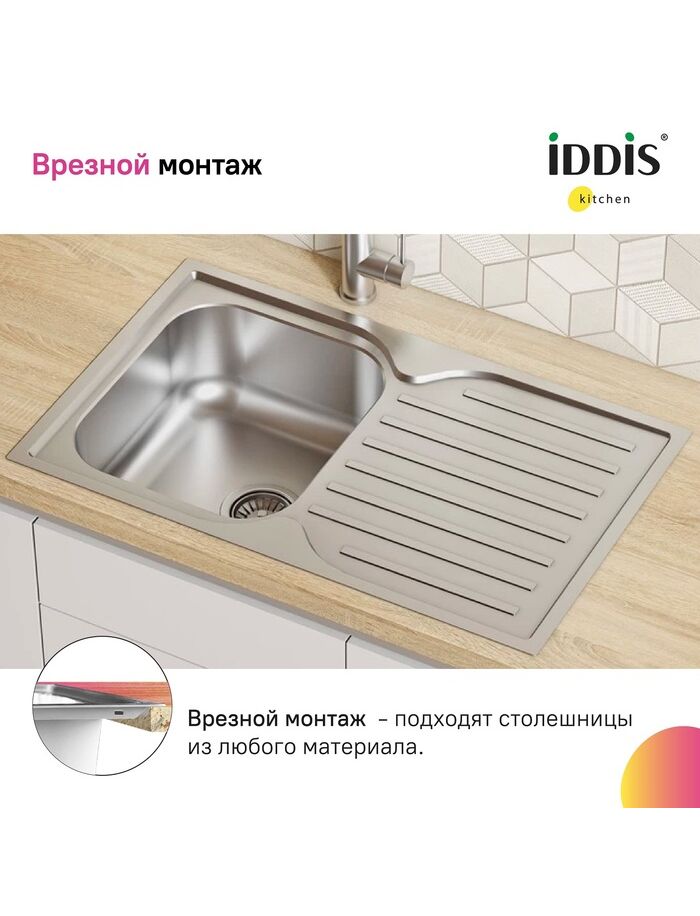 Врезной монтаж

iDDiS®
kitchen

Врезной монтаж – подходят столешницы из любого материала.