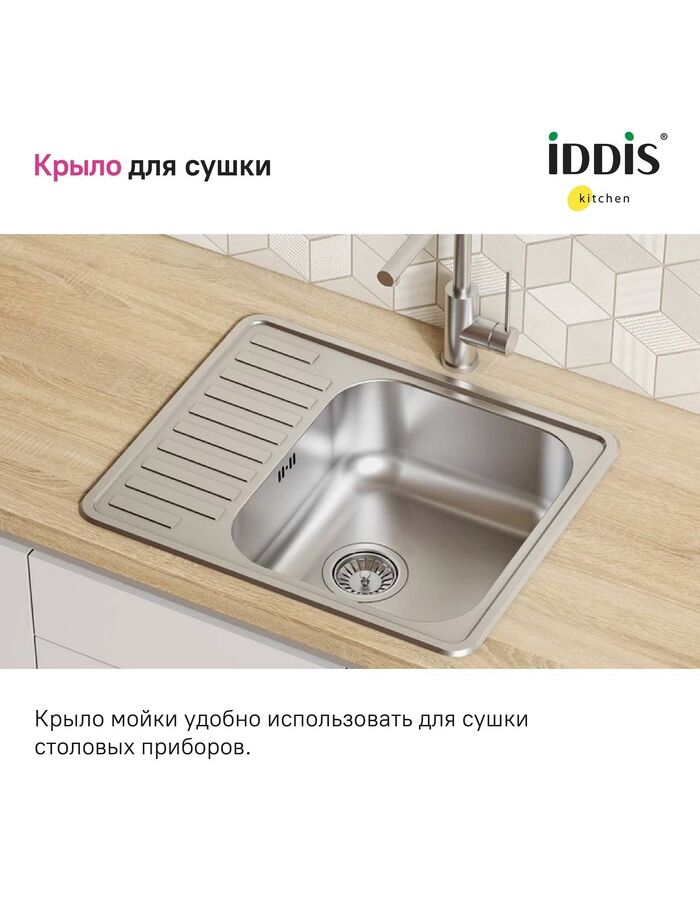 Крыло для сушки

iDDiS®
kitchen

Крыло мойки удобно использовать для сушки столовых приборов.