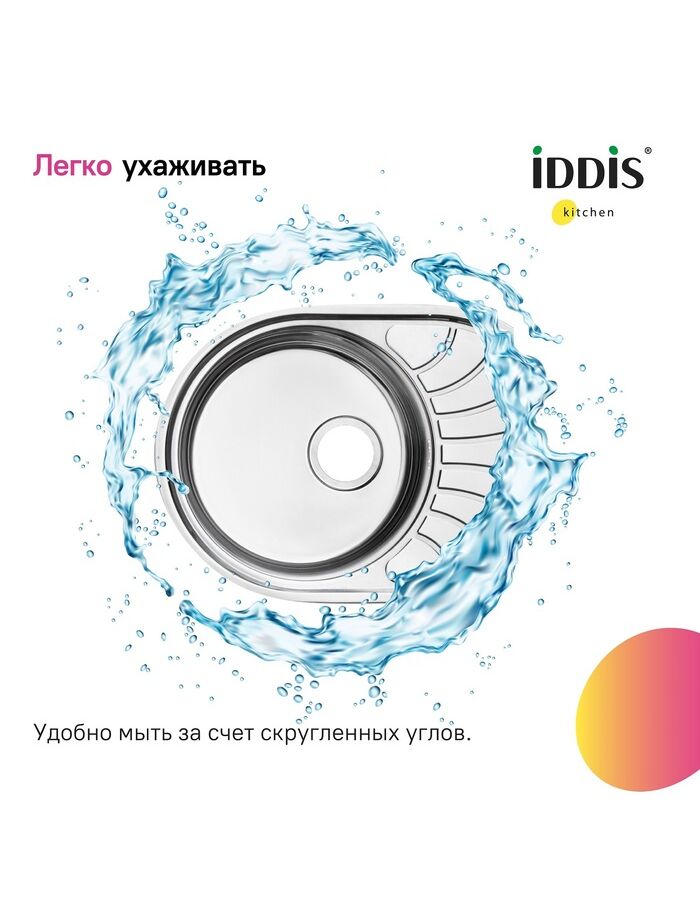 Легко ухаживать

iDDiS®
kitchen

Удобно мыть за счет скругленных углов.