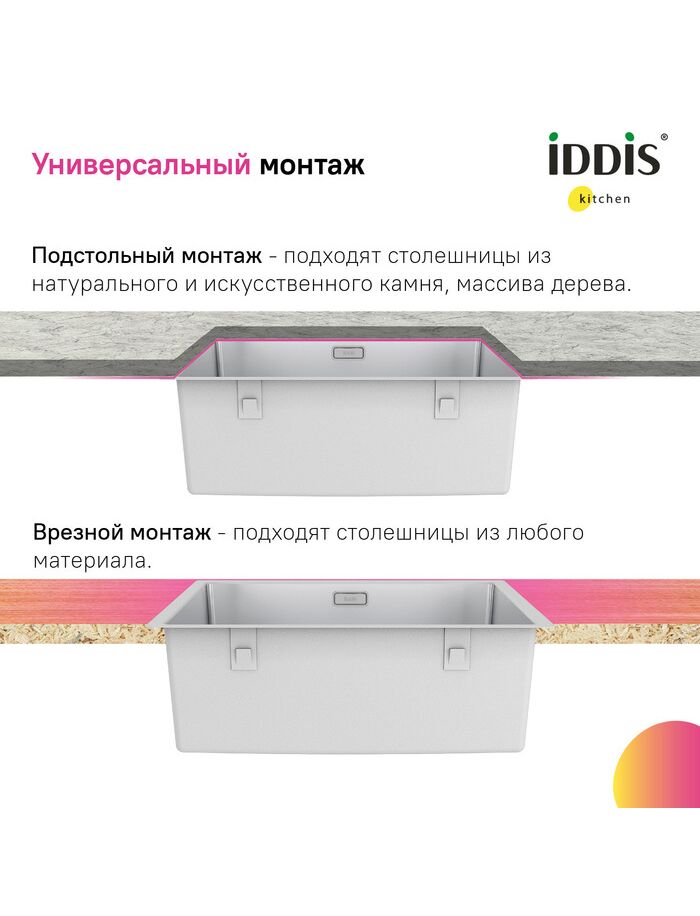 Универсальный монтаж

iDDiS®
kitchen

Подстольный монтаж - подходят столешницы из натурального и искусственного камня, массива дерева.

Врезной монтаж - подходят столешницы из любого материала.