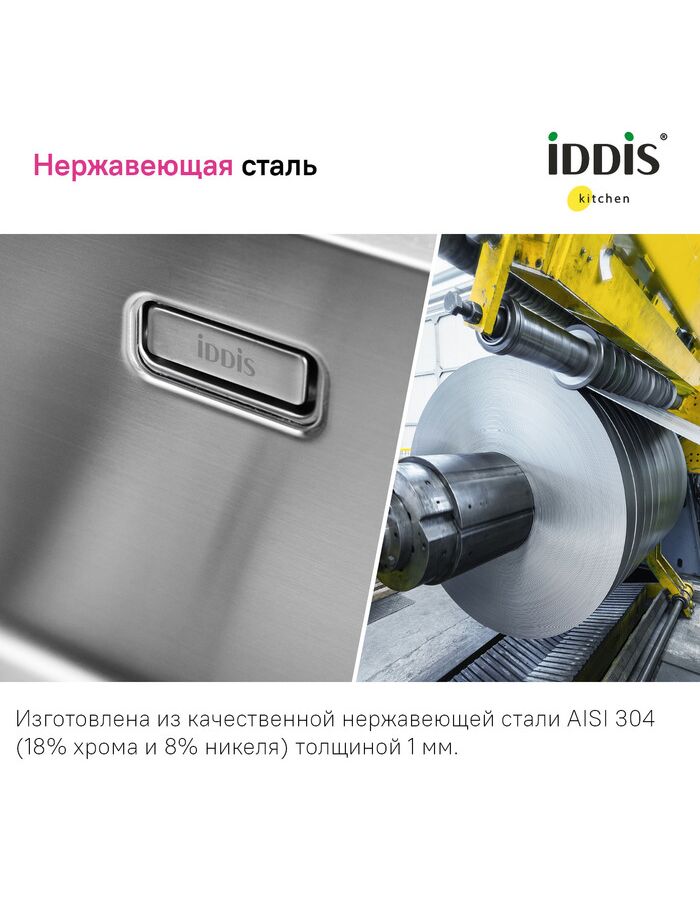 Нержавеющая сталь

iDDiS®
kitchen

iDDiS

Изготовлена из качественной нержавеющей стали AISI 304 (18% хрома и 8% никеля) толщиной 1 мм.