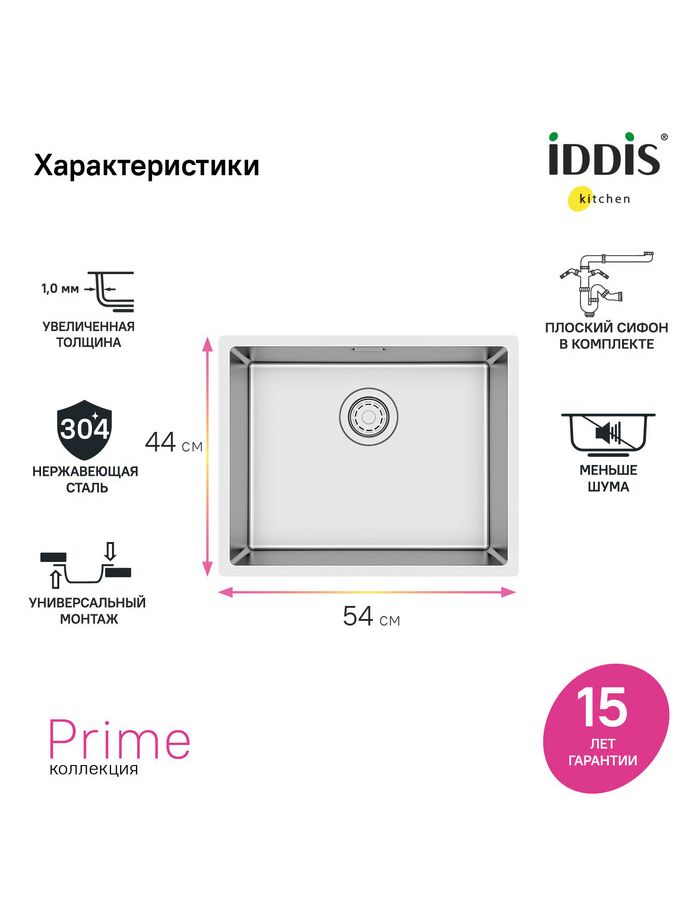 Характеристики

iDDiS®
kitchen

1,0 мм
УВЕЛИЧЕННАЯ ТОЛЩИНА

304
НЕРЖАВЕЮЩАЯ СТАЛЬ

УНИВЕРСАЛЬНЫЙ МОНТАЖ

44 см

54 см

ПЛОСКИЙ СИФОН В КОМПЛЕКТЕ

МЕНЬШЕ ШУМА

Prime
коллекция

15
ЛЕТ
ГАРАНТИИ